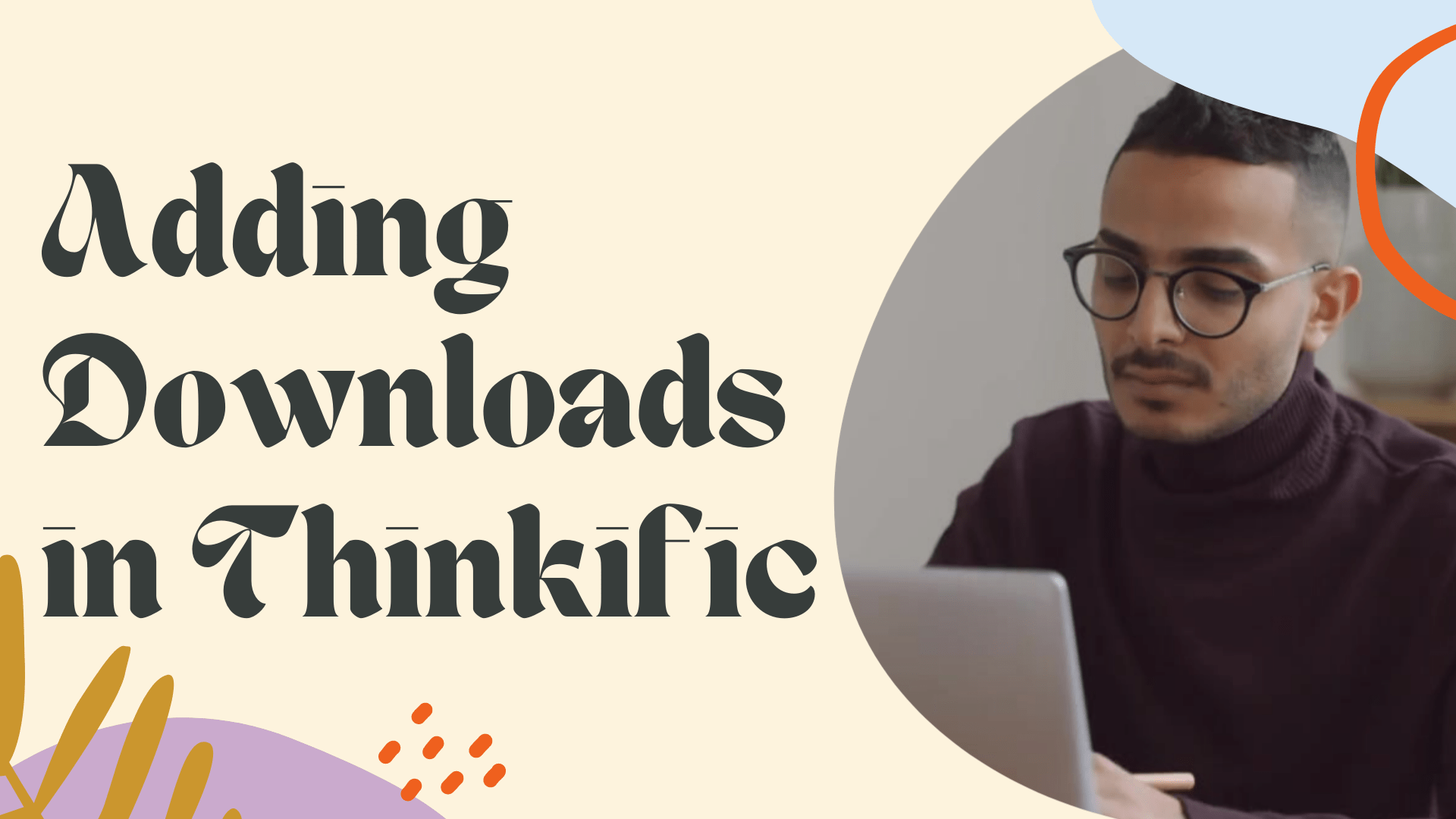 Adding Downloads in Thinkific